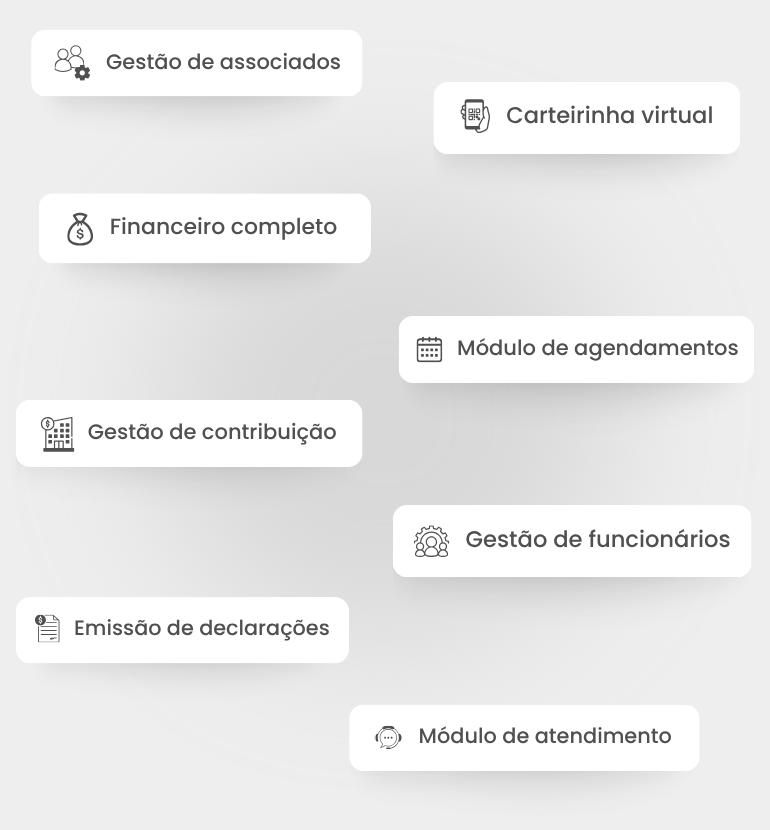 Gestão de associados

Carteirinha virtual

Financeiro completo

Módulo de agendamentos

Gestão de contribuição

Gestão de funcionários

Emissão de declarações

Módulo de atendimento